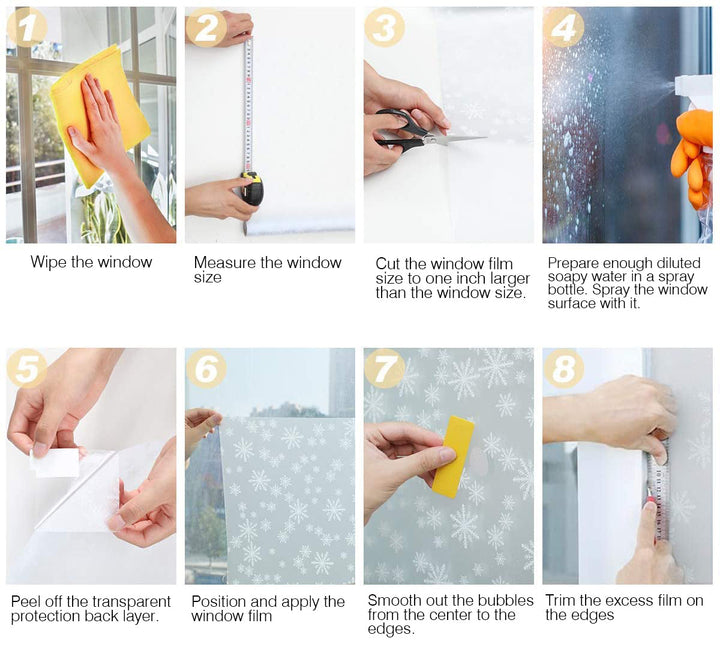 1

Wipe the window

2

Measure the window size

3

Cut the window film size to one inch larger than the window size.

4

Prepare enough diluted soapy water in a spray bottle. Spray the window surface with it.

5

Peel off the transparent protection back layer.

6

Position and apply the window film

7

Smooth out the bubbles from the center to the edges.

8

Trim the excess film on the edges